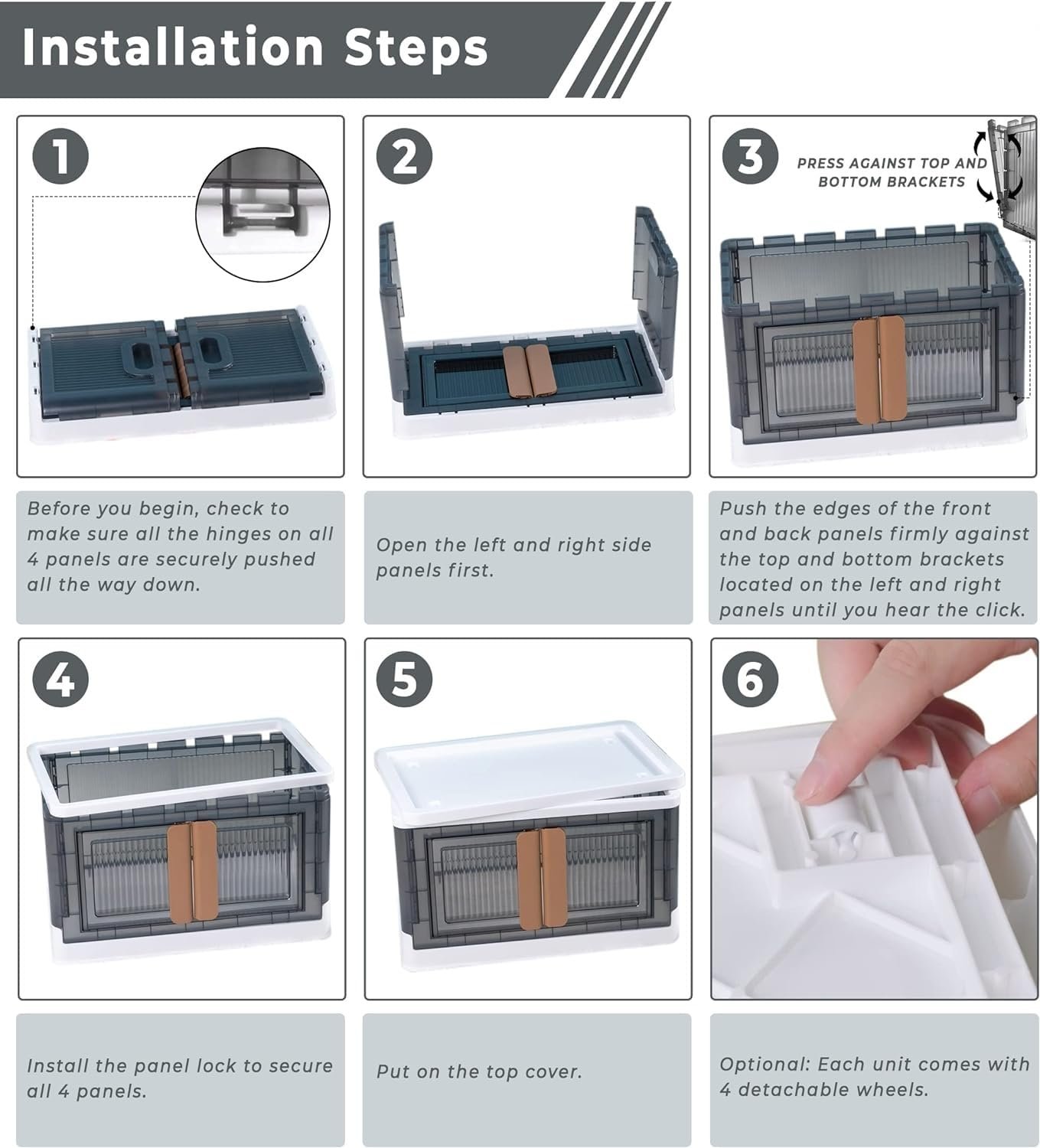 Installation Steps

1

Before you begin, check to make sure all the hinges on all 4 panels are securely pushed all the way down.

2

Open the left and right side panels first.

3

PRESS AGAINST TOP AND BOTTOM BRACKETS

Push the edges of the front and back panels firmly against the top and bottom brackets located on the left and right panels until you hear the click.

4

Install the panel lock to secure all 4 panels.

5

Put on the top cover.

6

Optional: Each unit comes with 4 detachable wheels.