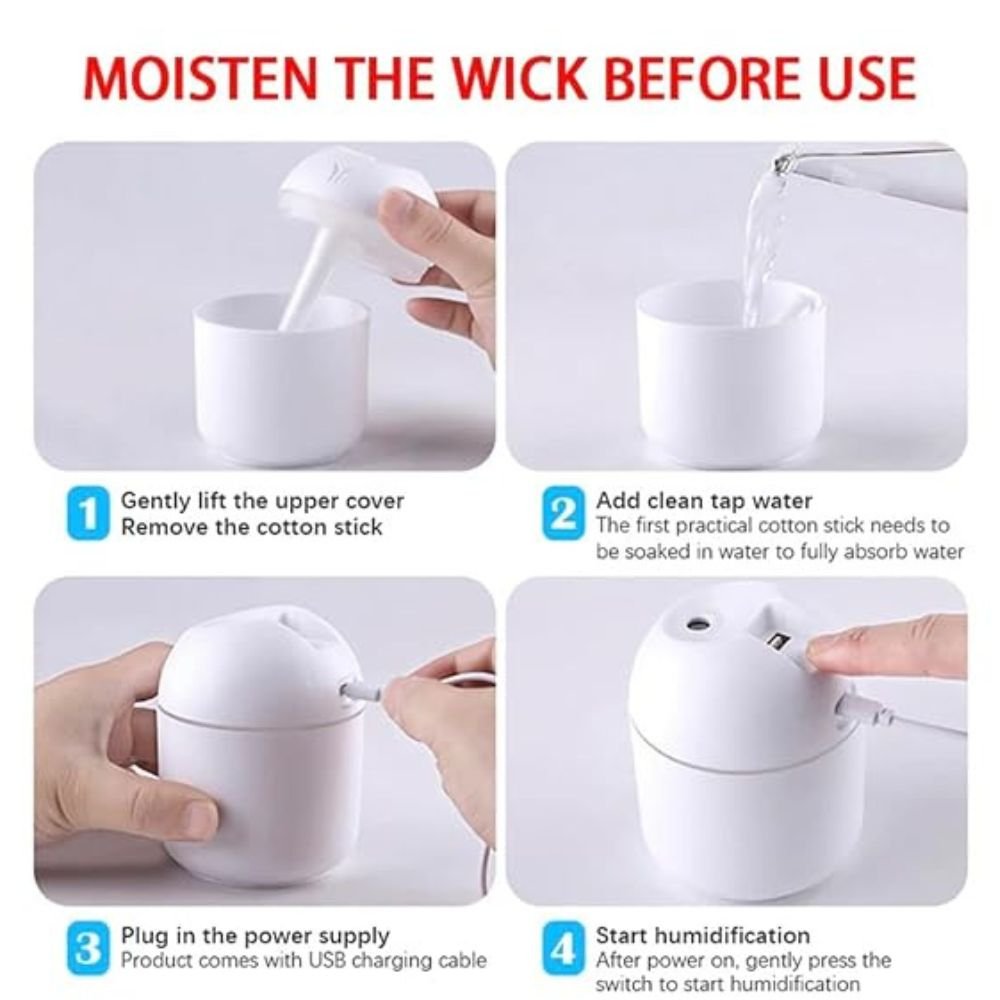 MOISTEN THE WICK BEFORE USE

1 Gently lift the upper cover
Remove the cotton stick

2 Add clean tap water
The first practical cotton stick needs to be soaked in water to fully absorb water

3 Plug in the power supply
Product comes with USB charging cable

4 Start humidification
After power on, gently press the switch to start humidification