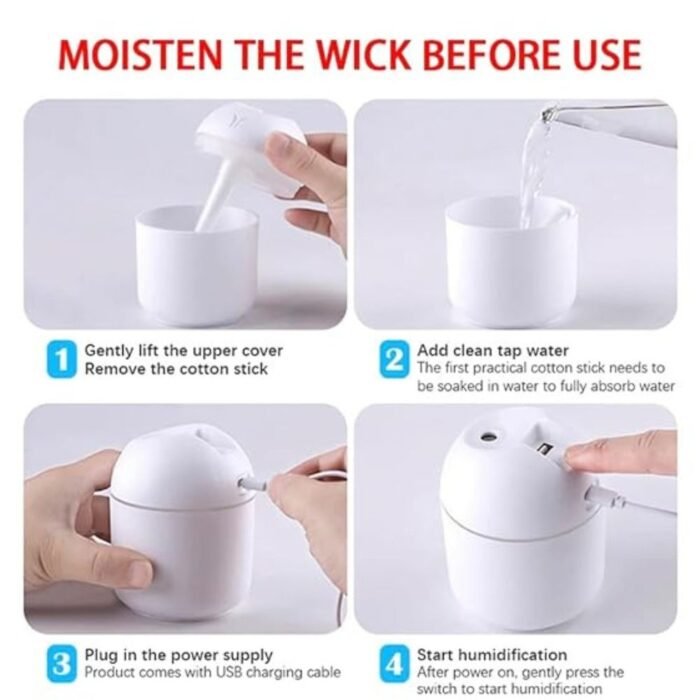 MOISTEN THE WICK BEFORE USE

1 Gently lift the upper cover
Remove the cotton stick

2 Add clean tap water
The first practical cotton stick needs to be soaked in water to fully absorb water

3 Plug in the power supply
Product comes with USB charging cable

4 Start humidification
After power on, gently press the switch to start humidification